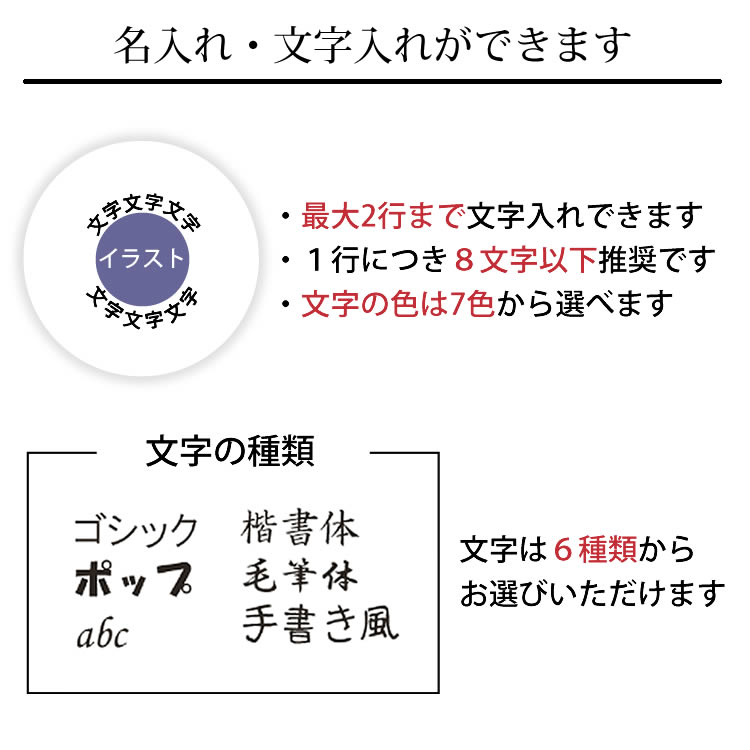 名入れ・文字入れができます

文字文字文字
イラスト
文字文字文字

・最大2行まで文字入れできます
・1行につき8文字以下推奨です
・文字の色は7色から選べます

文字の種類

ゴシック
ポップ
abc

楷書体
毛筆体
手書き風

文字は6種類から
お選びいただけます